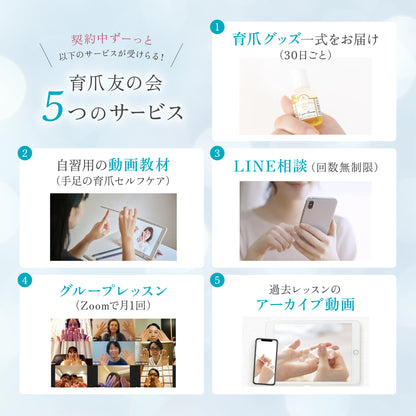 契約中ずーっと
以下のサービスが受けらる！

育爪友の会
5つのサービス

1
育爪グッズ一式をお届け
（30日ごと）

2
自習用の動画教材
（手足の育爪セルフケア）

3
LINE相談（回数無制限）

4
グループレッスン
（Zoomで月1回）

5
過去レッスンの
アーカイブ動画